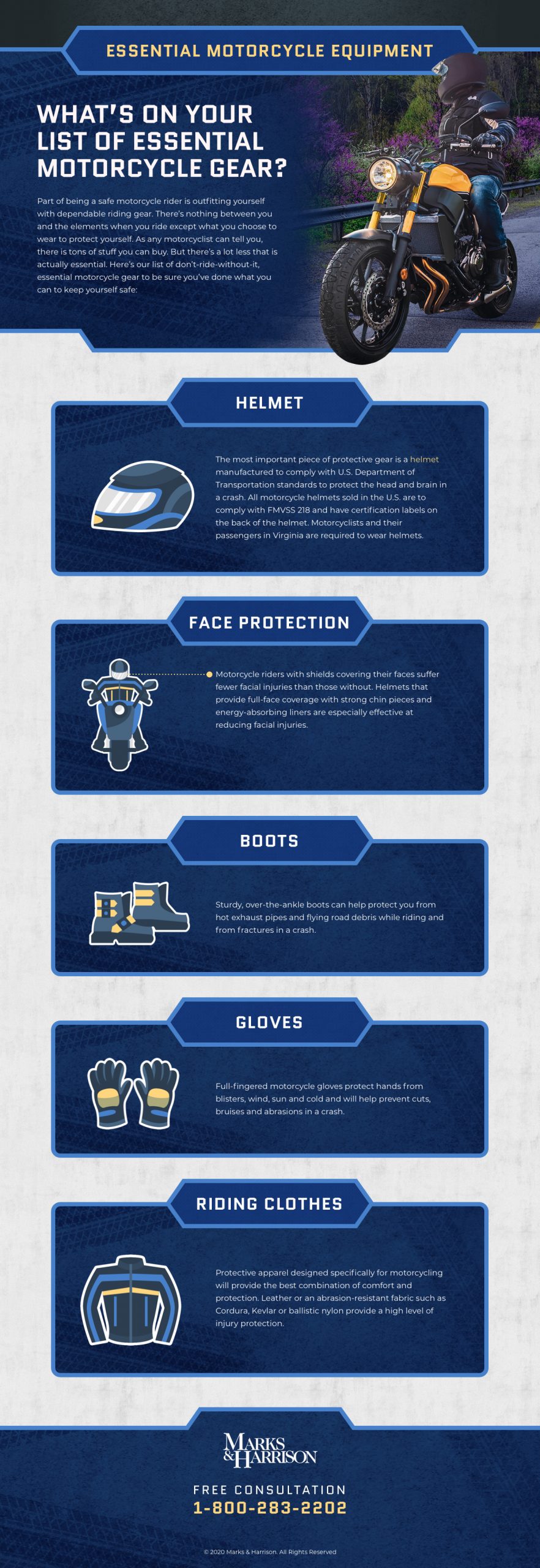 ESSENTIAL MOTORCYCLE EQUIPMENT

WHAT'S ON YOUR LIST OF ESSENTIAL MOTORCYCLE GEAR?

Part of being a safe motorcycle rider is outfitting yourself with dependable riding gear. There's nothing between you and the elements when you ride except what you choose to wear to protect yourself. As any motorcyclist can tell you, there is tons of stuff you can buy. But there's a lot less that is actually essential. Here's our list of don't-ride-without-it, essential motorcycle gear to be sure you've done what you can to keep yourself safe:

HELMET

The most important piece of protective gear is a helmet manufactured to comply with U.S. Department of Transportation standards to protect the head and brain in a crash. All motorcycle helmets sold in the U.S. are to comply with FMVSS 218 and have certification labels on the back of the helmet. Motorcyclists and their passengers in Virginia are required to wear helmets.

FACE PROTECTION

Motorcycle riders with shields covering their faces suffer fewer facial injuries than those without. Helmets that provide full-face coverage with strong chin pieces and energy-absorbing liners are especially effective at reducing facial injuries.

BOOTS

Sturdy, over-the-ankle boots can help protect you from hot exhaust pipes and flying road debris while riding and from fractures in a crash.

GLOVES

Full-fingered motorcycle gloves protect hands from blisters, wind, sun and cold and will help prevent cuts, bruises and abrasions in a crash.

RIDING CLOTHES

Protective apparel designed specifically for motorcycling will provide the best combination of comfort and protection. Leather or an abrasion-resistant fabric such as Cordura, Kevlar or ballistic nylon provide a high level of injury protection.

MARKS & HARRISON

FREE CONSULTATION
1-800-283-2202

© 2020 Marks & Harrison. All Rights Reserved